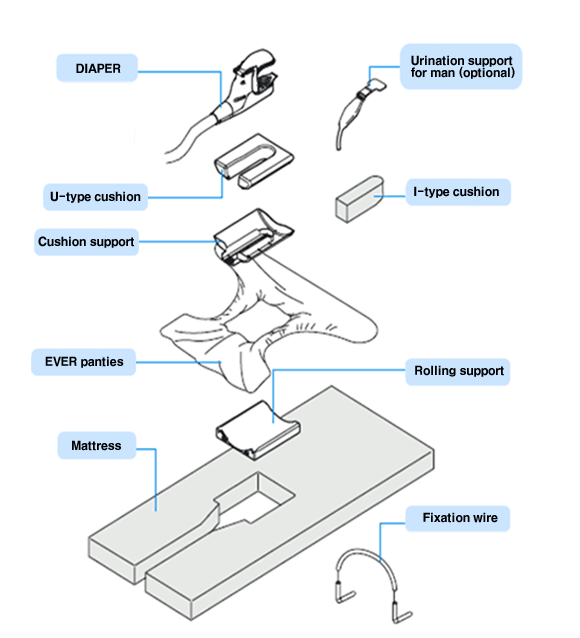 DIAPER

Urination support for man (optional)

U-type cushion

I-type cushion

Cushion support

EVER panties

Rolling support

Mattress

Fixation wire